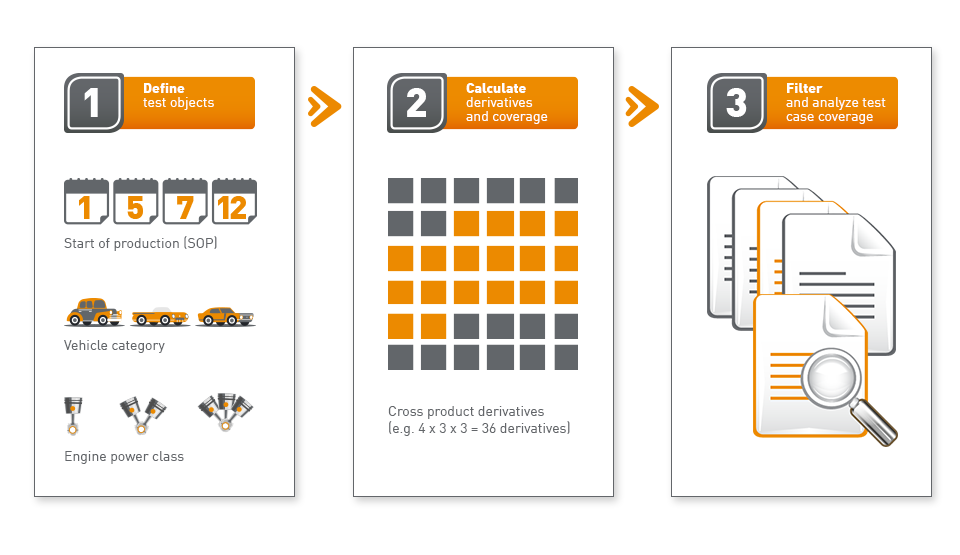 1 Define test objects

1 5 7 12

Start of production (SOP)

Vehicle category

Engine power class

2 Calculate derivatives and coverage

Cross product derivatives (e.g. 4 x 3 x 3 = 36 derivatives)

3 Filter and analyze test case coverage